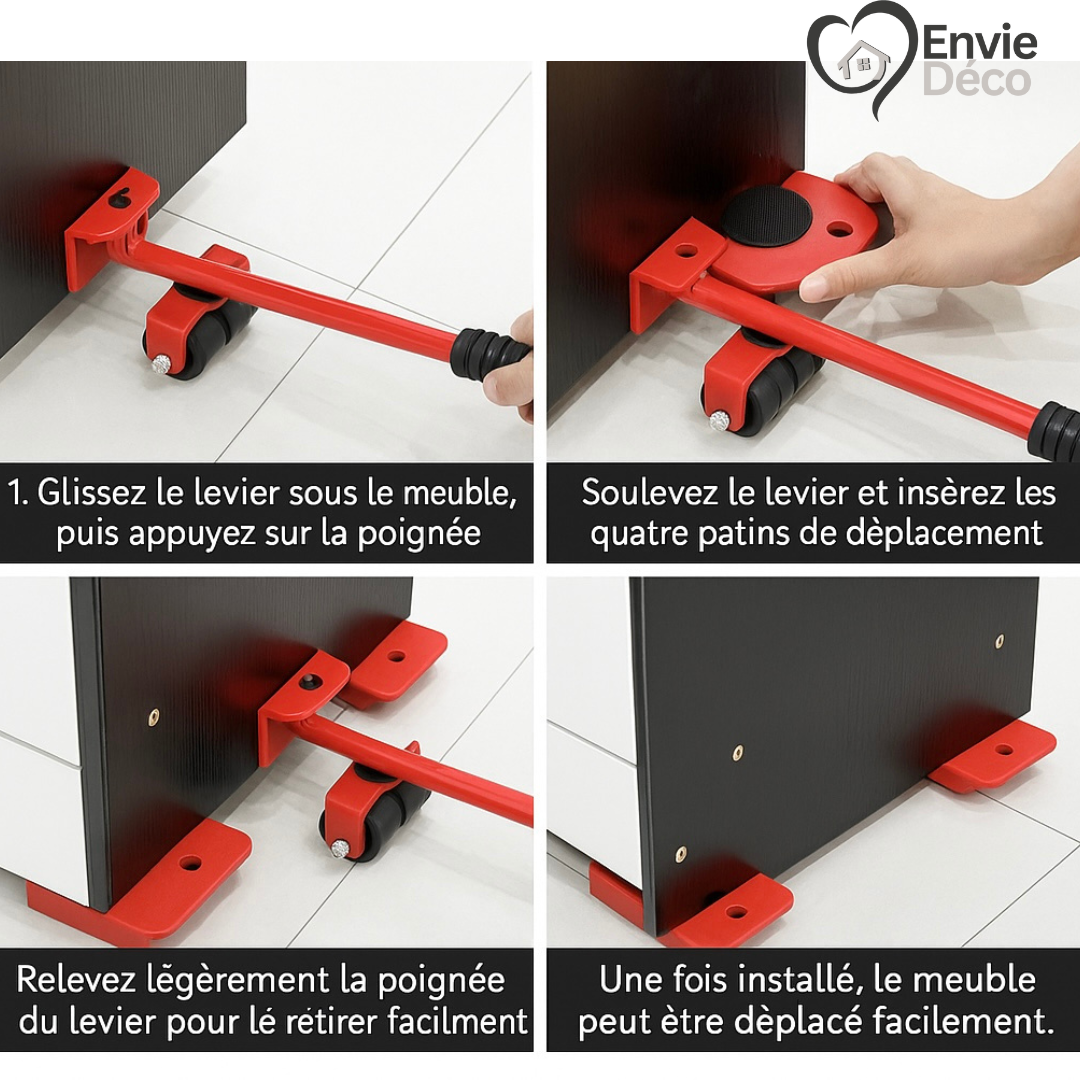 Envie Déco

1. Glissez le levier sous le meuble, puis appuyez sur la poignée

Soulevez le levier et insèrez les quatre patins de dèplacement

Relevez lègèrement la poignée du levier pour lé rétirer facilment

Une fois installé, le meuble peut ètre dèplacé facilement.