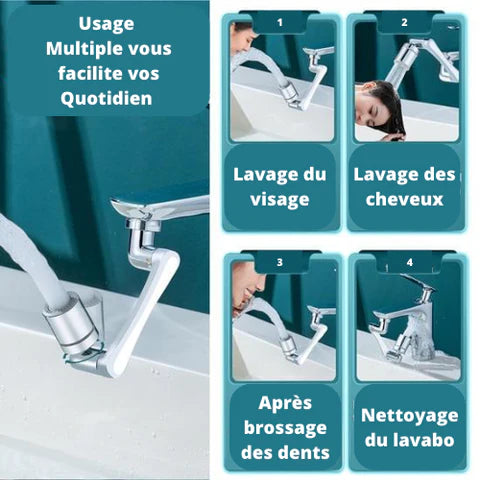 Usage Multiple vous facilite vos Quotidien

1

Lavage du visage

2

Lavage des cheveux

3

Après brossage des dents

4

Nettoyage du lavabo