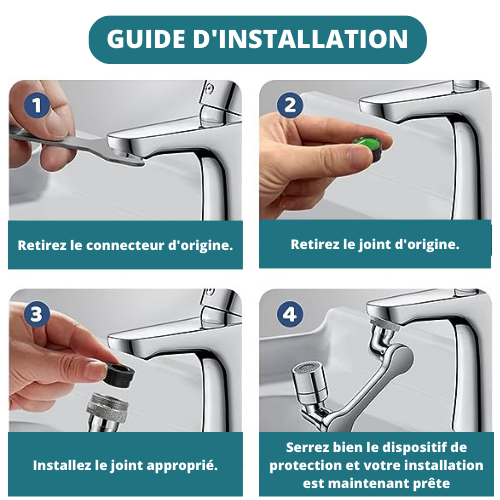 GUIDE D'INSTALLATION

1

Retirez le connecteur d'origine.

2

Retirez le joint d'origine.

3

Installez le joint approprié.

4

Serrez bien le dispositif de protection et votre installation est maintenant prête