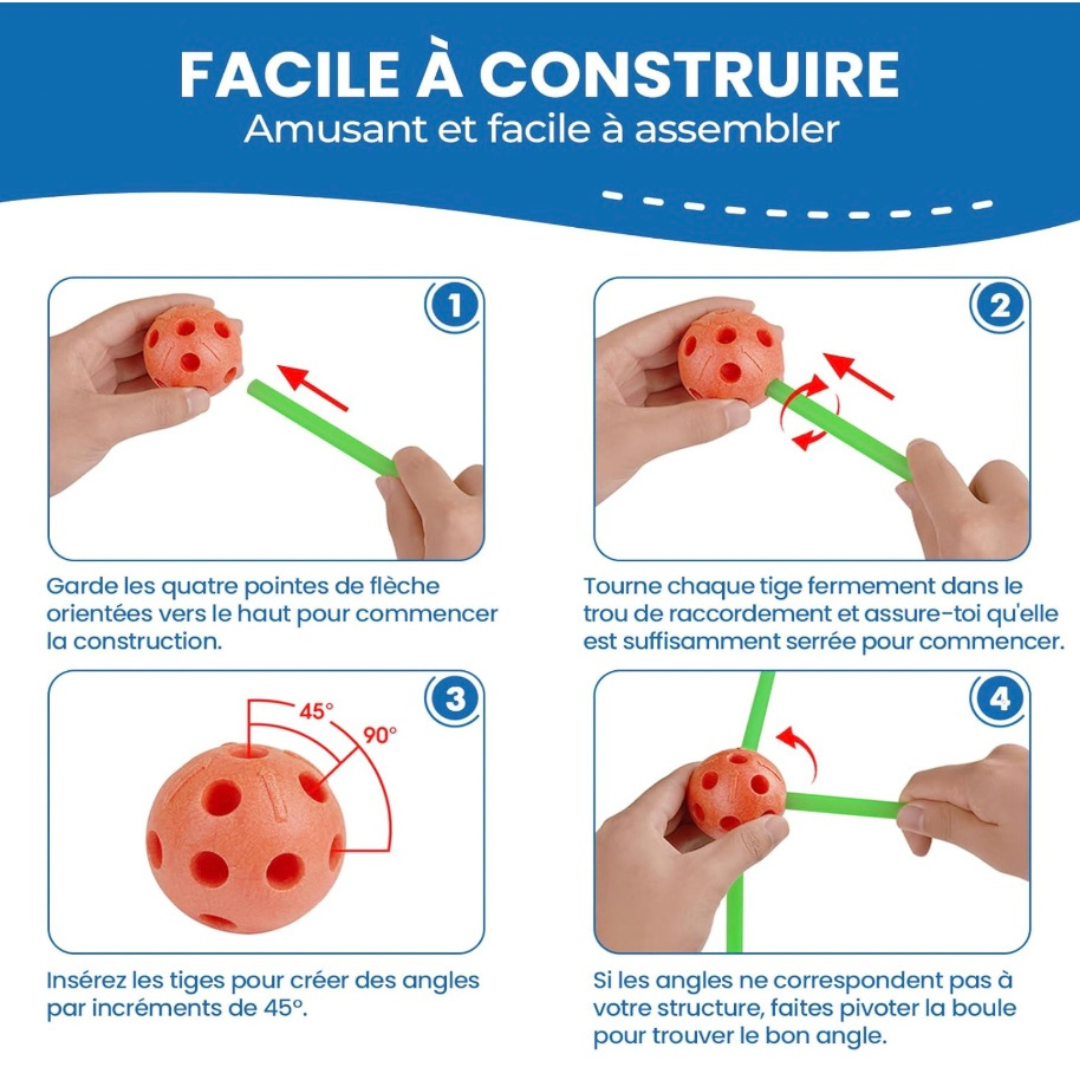 FACILE À CONSTRUIRE
Amusant et facile à assembler

1

Garde les quatre pointes de flèche orientées vers le haut pour commencer la construction.

2

Tourne chaque tige fermement dans le trou de raccordement et assure-toi qu'elle est suffisamment serrée pour commencer.

3

45°
90°

Insérez les tiges pour créer des angles par incréments de 45°.

4

Si les angles ne correspondent pas à votre structure, faites pivoter la boule pour trouver le bon angle.